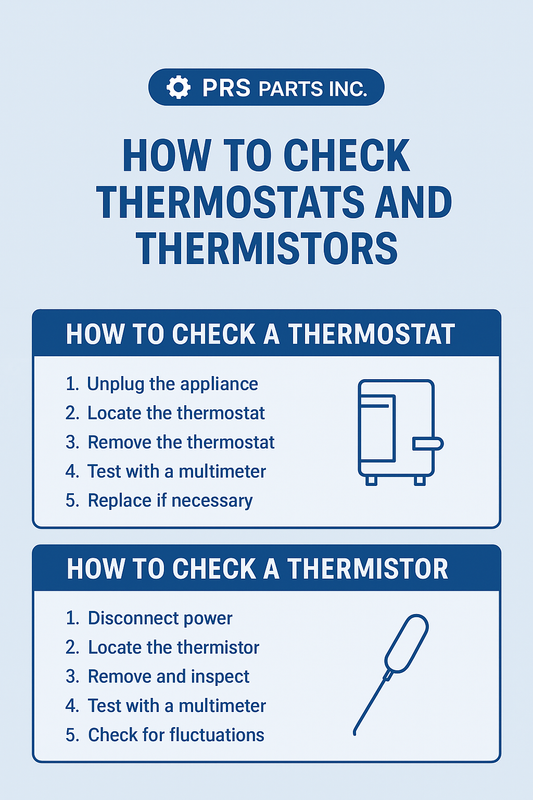 PRS PARTS INC.

HOW TO CHECK THERMOSTATS AND THERMISTORS

HOW TO CHECK A THERMOSTAT

1. Unplug the appliance
2. Locate the thermostat
3. Remove the thermostat
4. Test with a multimeter
5. Replace if necessary

HOW TO CHECK A THERMISTOR

1. Disconnect power
2. Locate the thermistor
3. Remove and inspect
4. Test with a multimeter
5. Check for fluctuations