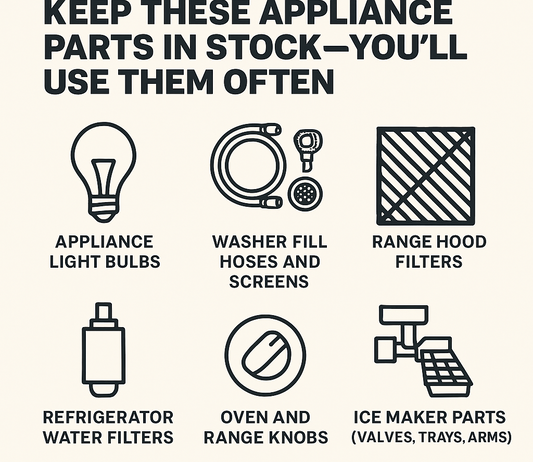 KEEP THESE APPLIANCE PARTS IN STOCK—YOU'LL USE THEM OFTEN

APPLIANCE LIGHT BULBS

WASHER FILL HOSES AND SCREENS

RANGE HOOD FILTERS

REFRIGERATOR WATER FILTERS

OVEN AND RANGE KNOBS

ICE MAKER PARTS (VALVES, TRAYS, ARMS)